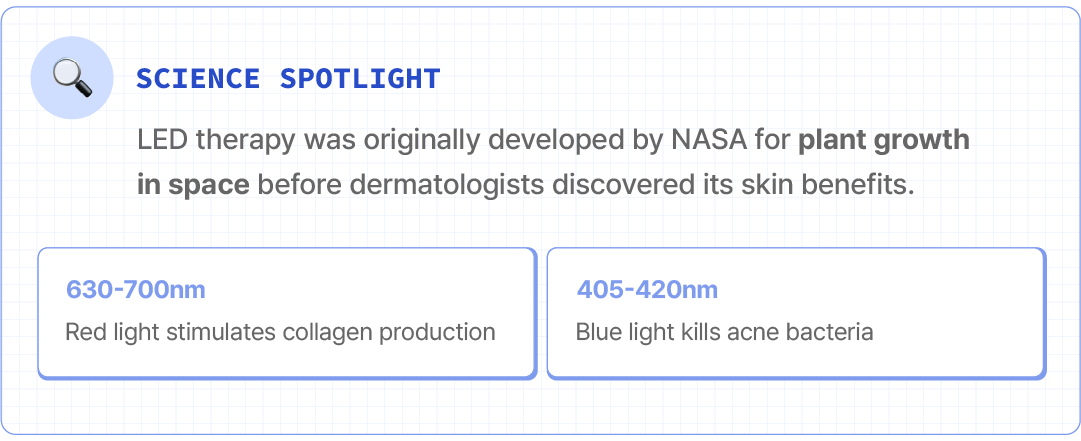 SCIENCE SPOTLIGHT

LED therapy was originally developed by NASA for plant growth in space before dermatologists discovered its skin benefits.

630-700nm

Red light stimulates collagen production

405-420nm

Blue light kills acne bacteria